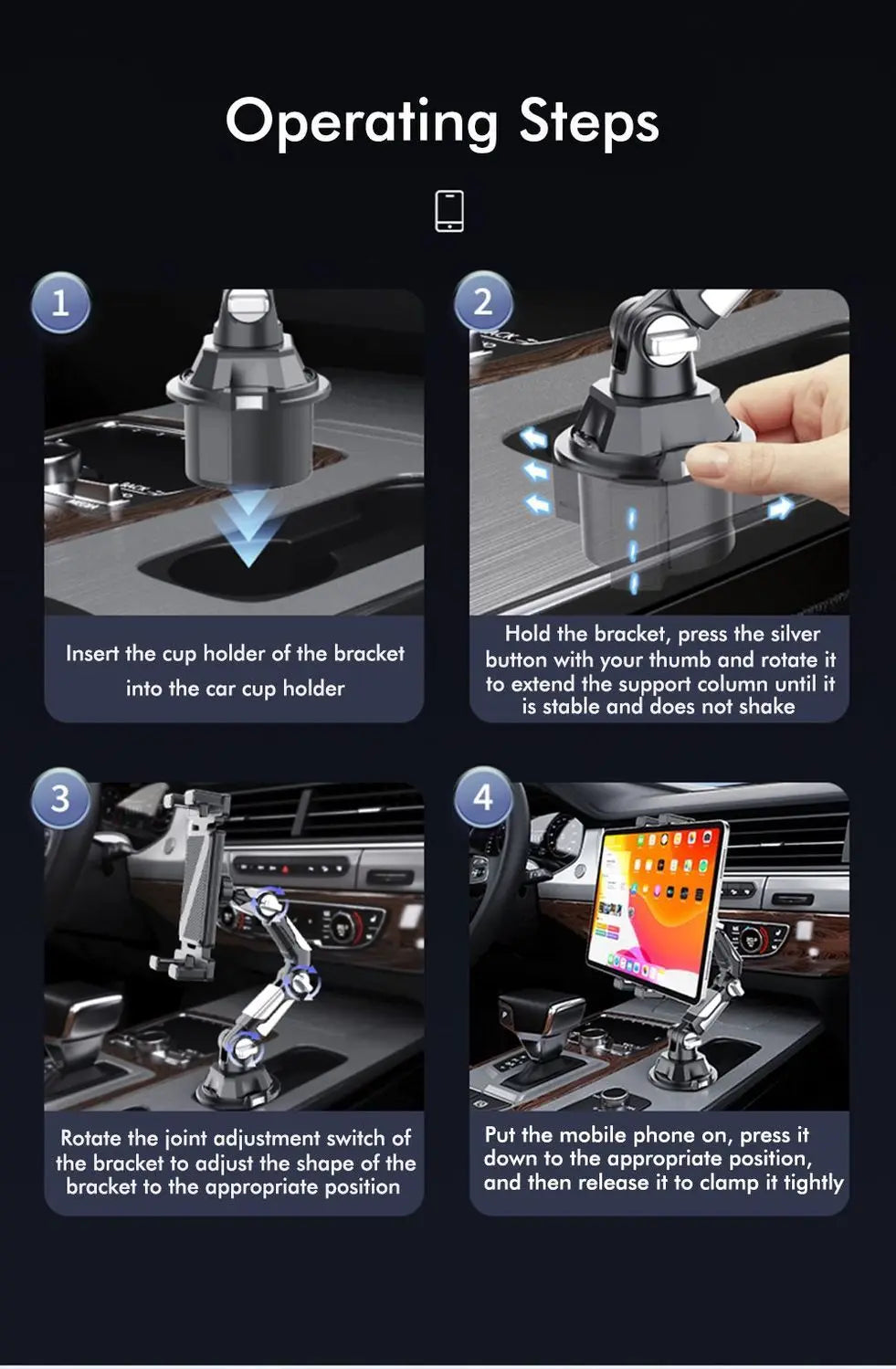 Operating Steps

1

Insert the cup holder of the bracket into the car cup holder

2

Hold the bracket, press the silver button with your thumb and rotate it to extend the support column until it is stable and does not shake

3

Rotate the joint adjustment switch of the bracket to adjust the shape of the bracket to the appropriate position

4

Put the mobile phone on, press it down to the appropriate position, and then release it to clamp it tightly